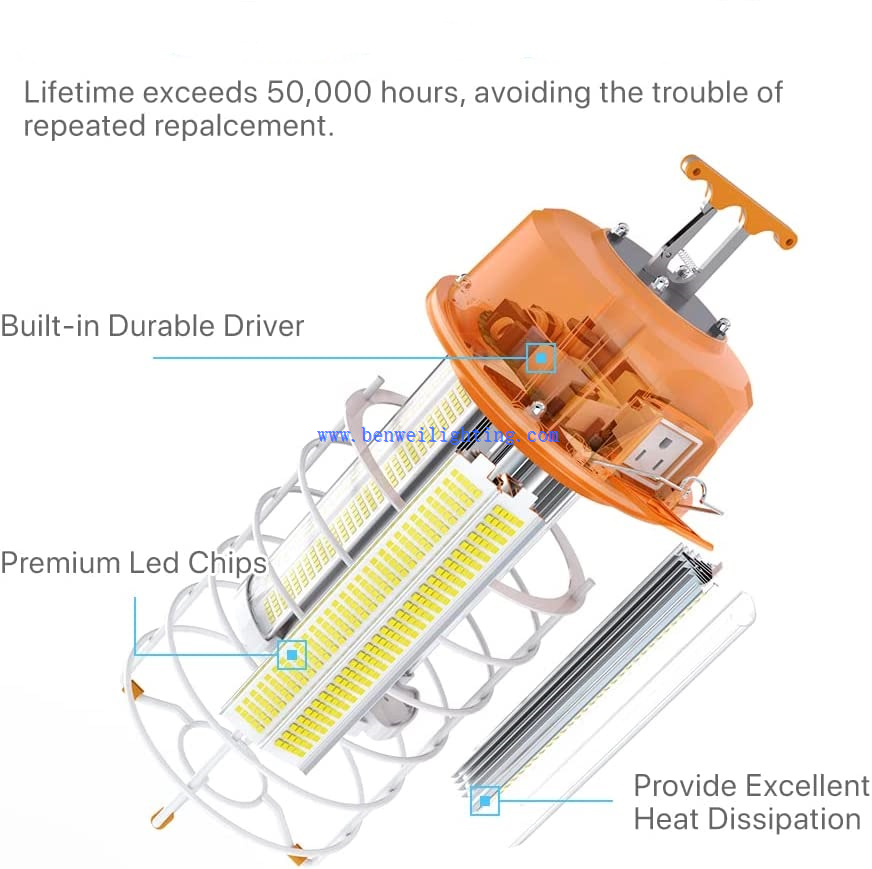 Lifetime exceeds 50,000 hours, avoiding the trouble of repeated repalcement.

Built-in Durable Driver

www.benweilighting.com

Premium Led Chips

Provide Excellent Heat Dissipation